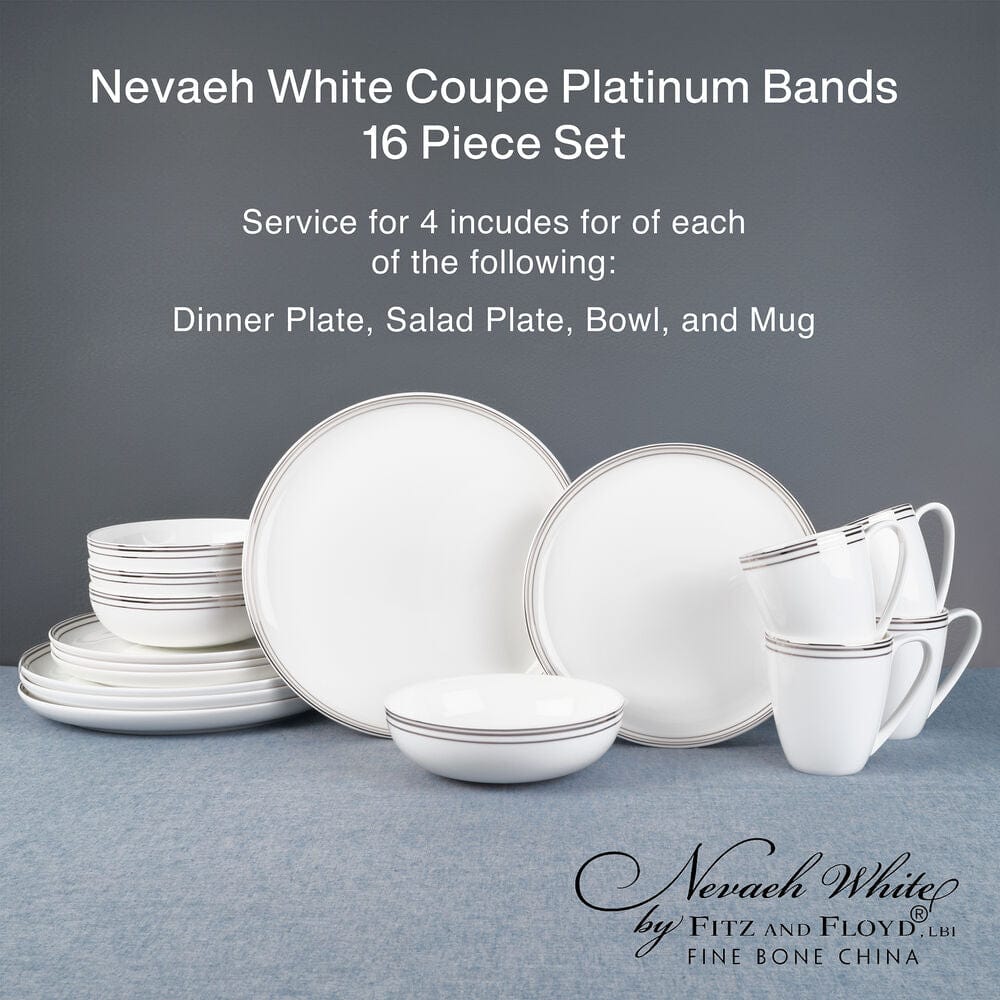 Nevaeh White Coupe Platinum Bands
16 Piece Set

Service for 4 incudes for of each of the following:

Dinner Plate, Salad Plate, Bowl, and Mug

Nevaeh White
by FITZ AND FLOYD® LBI
FINE BONE CHINA