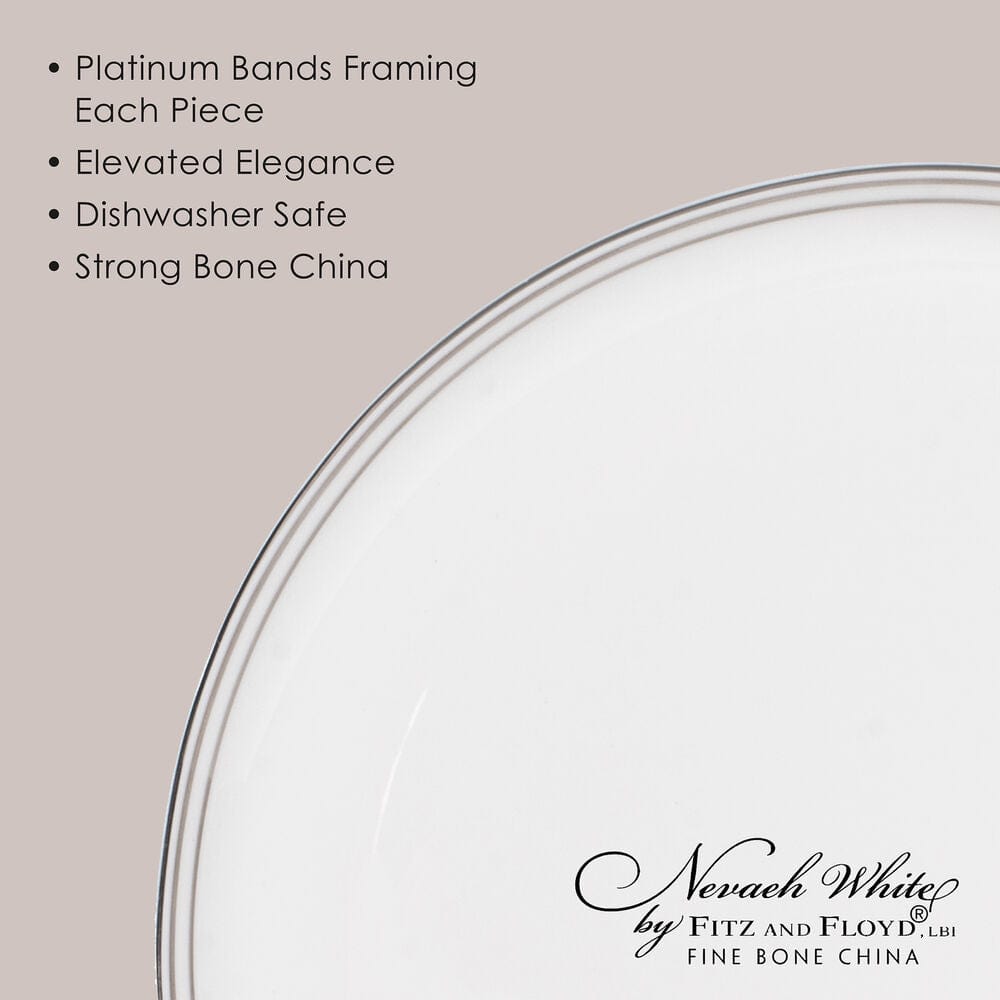 • Platinum Bands Framing Each Piece
• Elevated Elegance
• Dishwasher Safe
• Strong Bone China

Nevaeh White
by FITZ AND FLOYD®, LBI
FINE BONE CHINA